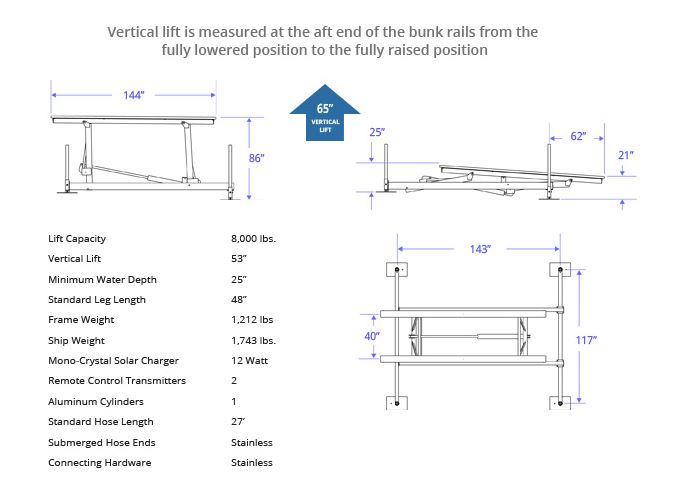 Vertical lift is measured at the aft end of the bunk rails from the fully lowered position to the fully raised position

144"

86"

65" VERTICAL LIFT

25"

62"

21"

| | |
|---|---|
| Lift Capacity | 8,000 lbs. |
| Vertical Lift | 53" |
| Minimum Water Depth | 25" |
| Standard Leg Length | 48" |
| Frame Weight | 1,212 lbs |
| Ship Weight | 1,743 lbs. |
| Mono-Crystal Solar Charger | 12 Watt |
| Remote Control Transmitters | 2 |
| Aluminum Cylinders | 1 |
| Standard Hose Length | 27' |
| Submerged Hose Ends | Stainless |
| Connecting Hardware | Stainless |

143"

40"

117"