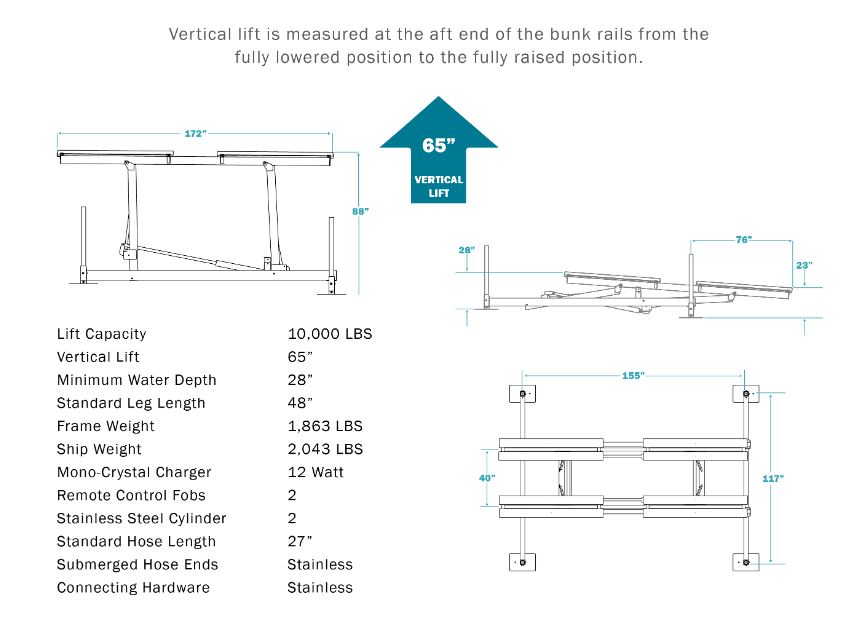 Vertical lift is measured at the aft end of the bunk rails from the fully lowered position to the fully raised position.

172"

88"

65"

VERTICAL LIFT

28"

76"

23"

| | |
|---|---|
| Lift Capacity | 10,000 LBS |
| Vertical Lift | 65" |
| Minimum Water Depth | 28" |
| Standard Leg Length | 48" |
| Frame Weight | 1,863 LBS |
| Ship Weight | 2,043 LBS |
| Mono-Crystal Charger | 12 Watt |
| Remote Control Fobs | 2 |
| Stainless Steel Cylinder | 2 |
| Standard Hose Length | 27" |
| Submerged Hose Ends | Stainless |
| Connecting Hardware | Stainless |

155"

40"

117"